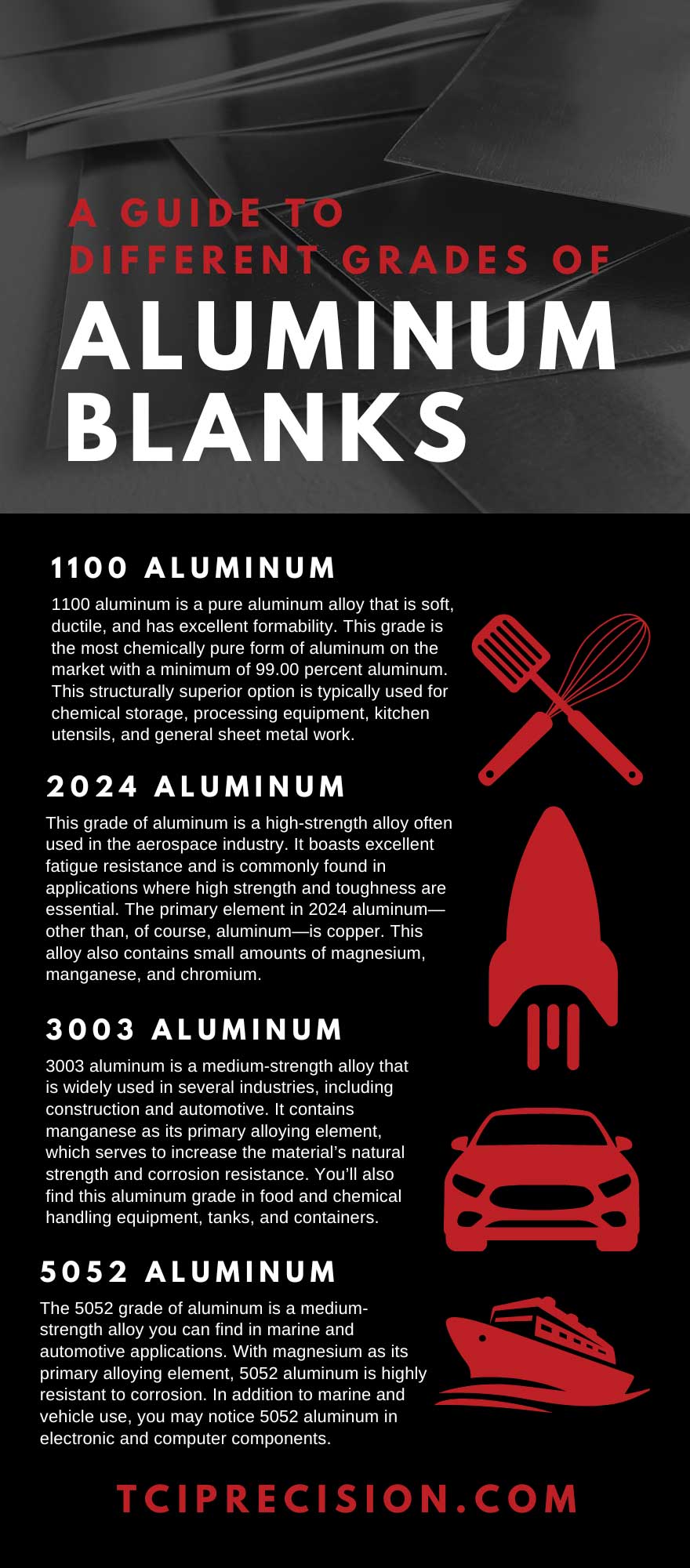 A GUIDE TO DIFFERENT GRADES OF

ALUMINUM BLANKS

1100 ALUMINUM

1100 aluminum is a pure aluminum alloy that is soft, ductile, and has excellent formability. This grade is the most chemically pure form of aluminum on the market with a minimum of 99.00 percent aluminum. This structurally superior option is typically used for chemical storage, processing equipment, kitchen utensils, and general sheet metal work.

2024 ALUMINUM

This grade of aluminum is a high-strength alloy often used in the aerospace industry. It boasts excellent fatigue resistance and is commonly found in applications where high strength and toughness are essential. The primary element in 2024 aluminum—other than, of course, aluminum—is copper. This alloy also contains small amounts of magnesium, manganese, and chromium.

3003 ALUMINUM

3003 aluminum is a medium-strength alloy that is widely used in several industries, including construction and automotive. It contains manganese as its primary alloying element, which serves to increase the material's natural strength and corrosion resistance. You'll also find this aluminum grade in food and chemical handling equipment, tanks, and containers.

5052 ALUMINUM

The 5052 grade of aluminum is a medium-strength alloy you can find in marine and automotive applications. With magnesium as its primary alloying element, 5052 aluminum is highly resistant to corrosion. In addition to marine and vehicle use, you may notice 5052 aluminum in electronic and computer components.

TCIPRECISION.COM