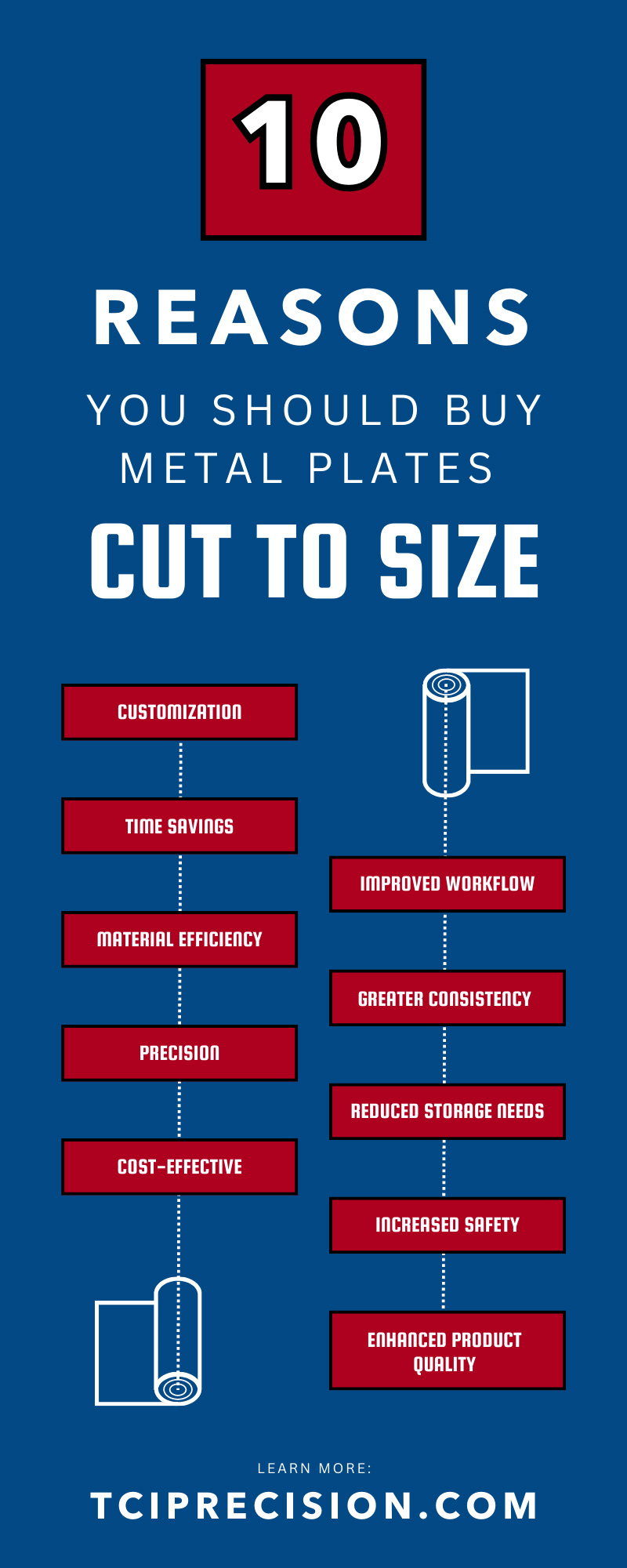 10

REASONS

YOU SHOULD BUY METAL PLATES

CUT TO SIZE

CUSTOMIZATION

TIME SAVINGS

MATERIAL EFFICIENCY

PRECISION

COST-EFFECTIVE

IMPROVED WORKFLOW

GREATER CONSISTENCY

REDUCED STORAGE NEEDS

INCREASED SAFETY

ENHANCED PRODUCT QUALITY

LEARN MORE:

TCIPRECISION.COM