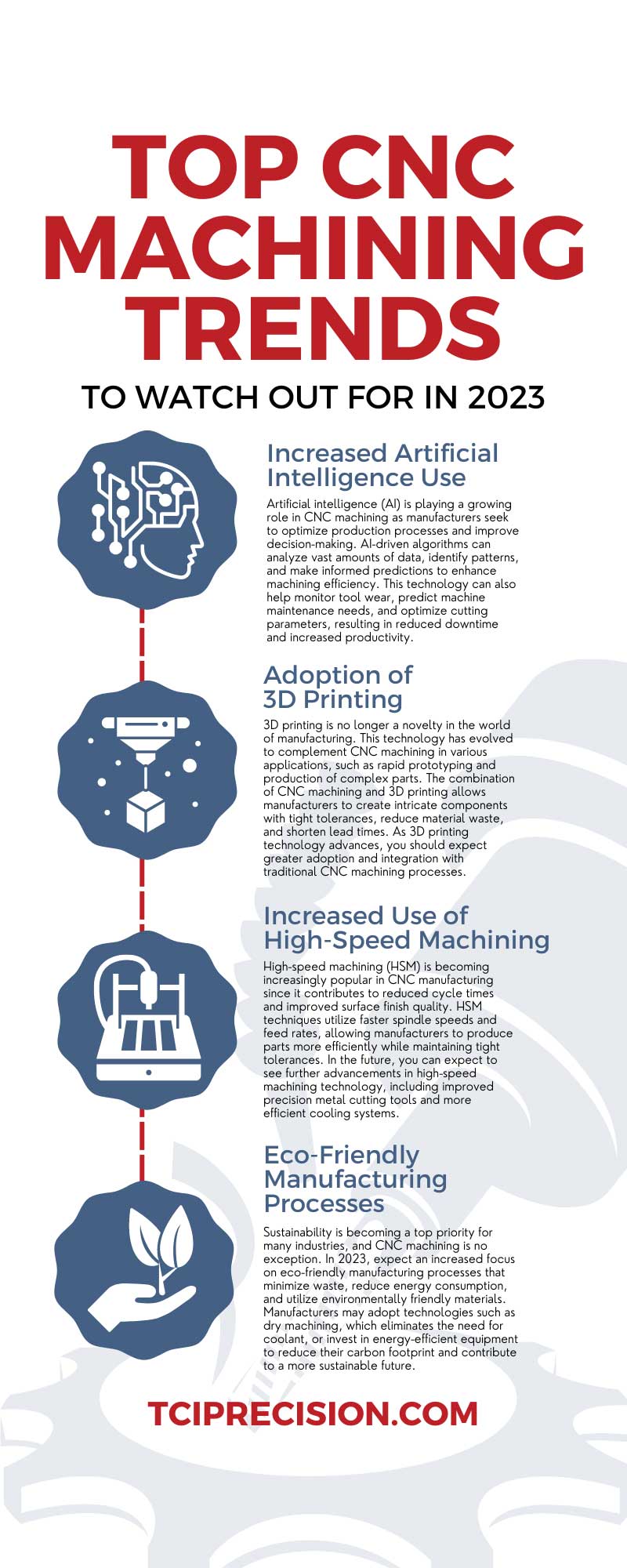 TOP CNC MACHINING TRENDS

TO WATCH OUT FOR IN 2023

Increased Artificial Intelligence Use

Artificial intelligence (AI) is playing a growing role in CNC machining as manufacturers seek to optimize production processes and improve decision-making. AI-driven algorithms can analyze vast amounts of data, identify patterns, and make informed predictions to enhance machining efficiency. This technology can also help monitor tool wear, predict machine maintenance needs, and optimize cutting parameters, resulting in reduced downtime and increased productivity.

Adoption of 3D Printing

3D printing is no longer a novelty in the world of manufacturing. This technology has evolved to complement CNC machining in various applications, such as rapid prototyping and production of complex parts. The combination of CNC machining and 3D printing allows manufacturers to create intricate components with tight tolerances, reduce material waste, and shorten lead times. As 3D printing technology advances, you should expect greater adoption and integration with traditional CNC machining processes.

Increased Use of High-Speed Machining

High-speed machining (HSM) is becoming increasingly popular in CNC manufacturing since it contributes to reduced cycle times and improved surface finish quality. HSM techniques utilize faster spindle speeds and feed rates, allowing manufacturers to produce parts more efficiently while maintaining tight tolerances. In the future, you can expect to see further advancements in high-speed machining technology, including improved precision metal cutting tools and more efficient cooling systems.

Eco-Friendly Manufacturing Processes

Sustainability is becoming a top priority for many industries, and CNC machining is no exception. In 2023, expect an increased focus on eco-friendly manufacturing processes that minimize waste, reduce energy consumption, and utilize environmentally friendly materials. Manufacturers may adopt technologies such as dry machining, which eliminates the need for coolant, or invest in energy-efficient equipment to reduce their carbon footprint and contribute to a more sustainable future.

TCIPRECISION.COM