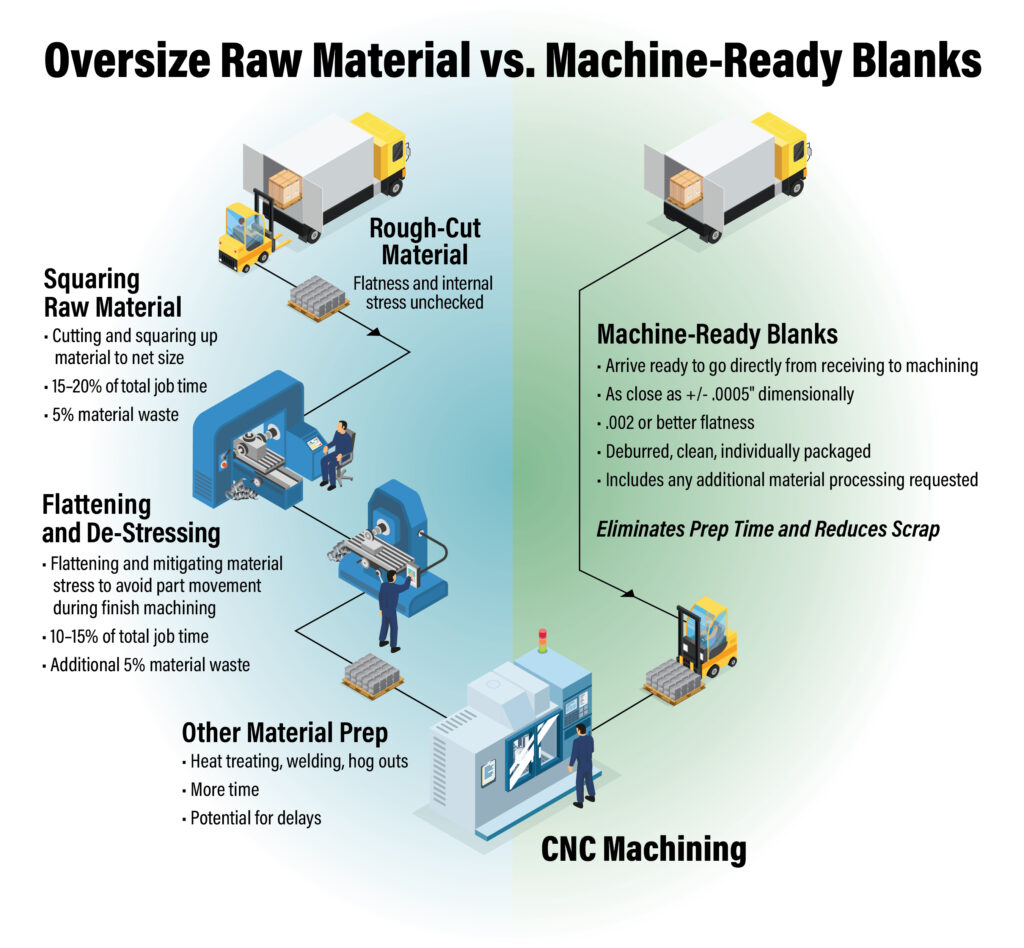 Oversize Raw Material vs. Machine-Ready Blanks

Rough-Cut Material
Flatness and internal stress unchecked

Squaring Raw Material
• Cutting and squaring up material to net size
• 15–20% of total job time
• 5% material waste

Flattening and De-Stressing
• Flattening and mitigating material stress to avoid part movement during finish machining
• 10–15% of total job time
• Additional 5% material waste

Other Material Prep
• Heat treating, welding, hog outs
• More time
• Potential for delays

Machine-Ready Blanks
• Arrive ready to go directly from receiving to machining
• As close as +/- .0005" dimensionally
• .002 or better flatness
• Deburred, clean, individually packaged
• Includes any additional material processing requested

Eliminates Prep Time and Reduces Scrap

CNC Machining